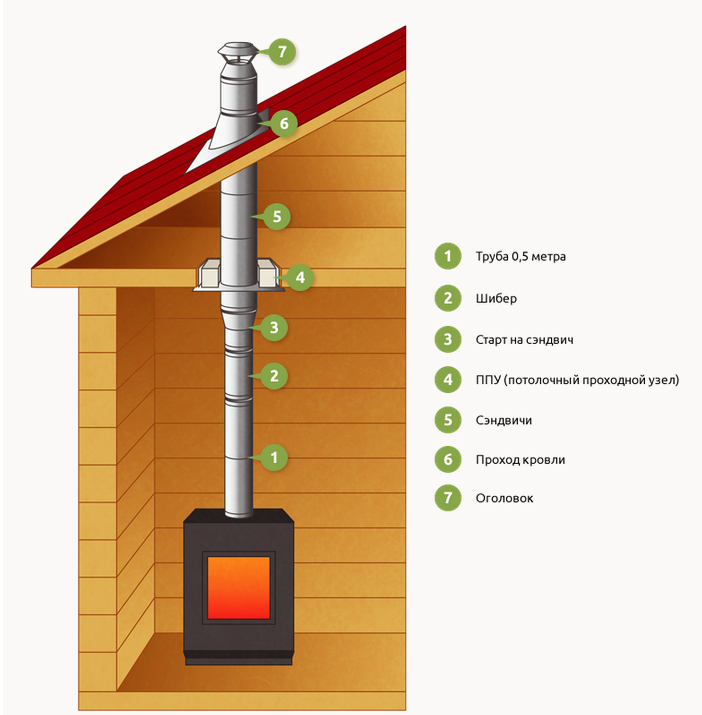 7
6
5
4
3
2
1

1 Труба 0,5 метра
2 Шибер
3 Старт на сэндвич
4 ППУ (потолочный проходной узел)
5 Сэндвичи
6 Проход кровли
7 Оголовок